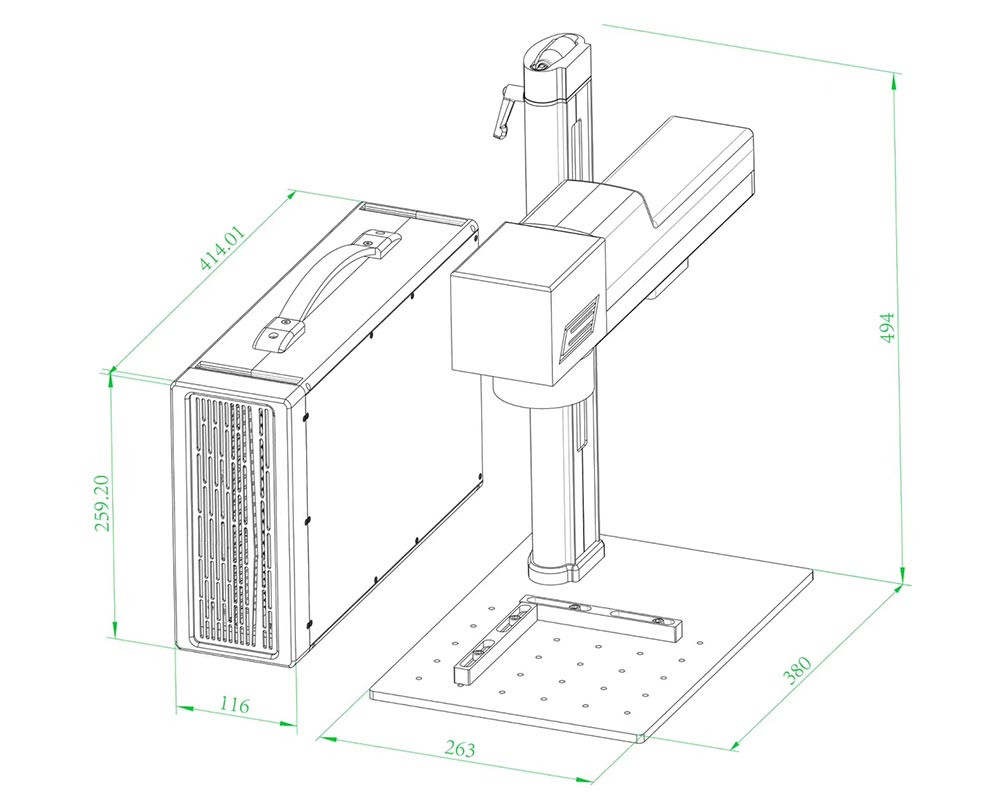 414.01

259.20

116

263

380

494